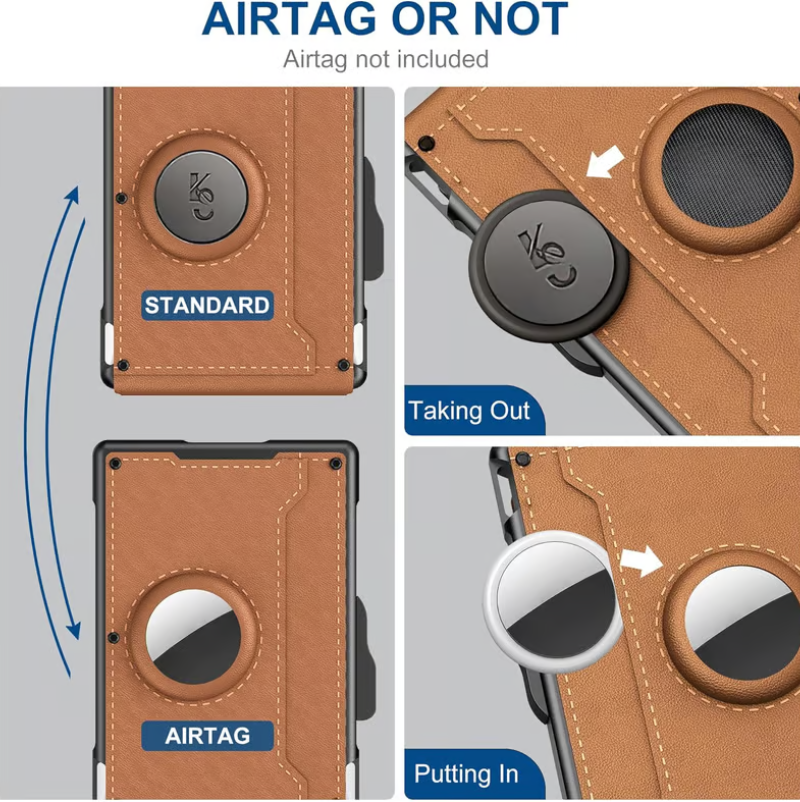 AIRTAG OR NOT

Airtag not included

STANDARD

AIRTAG

Taking Out

Putting In