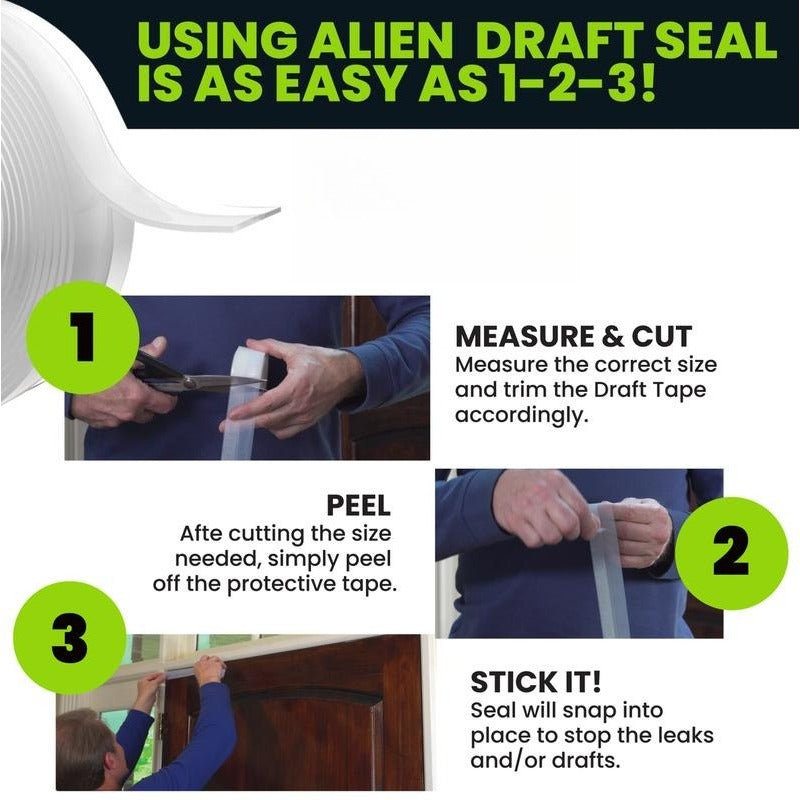 USING ALIEN DRAFT SEAL IS AS EASY AS 1-2-3!

1

MEASURE & CUT
Measure the correct size and trim the Draft Tape accordingly.

PEEL
Afte cutting the size needed, simply peel off the protective tape.

2

3

STICK IT!
Seal will snap into place to stop the leaks and/or drafts.