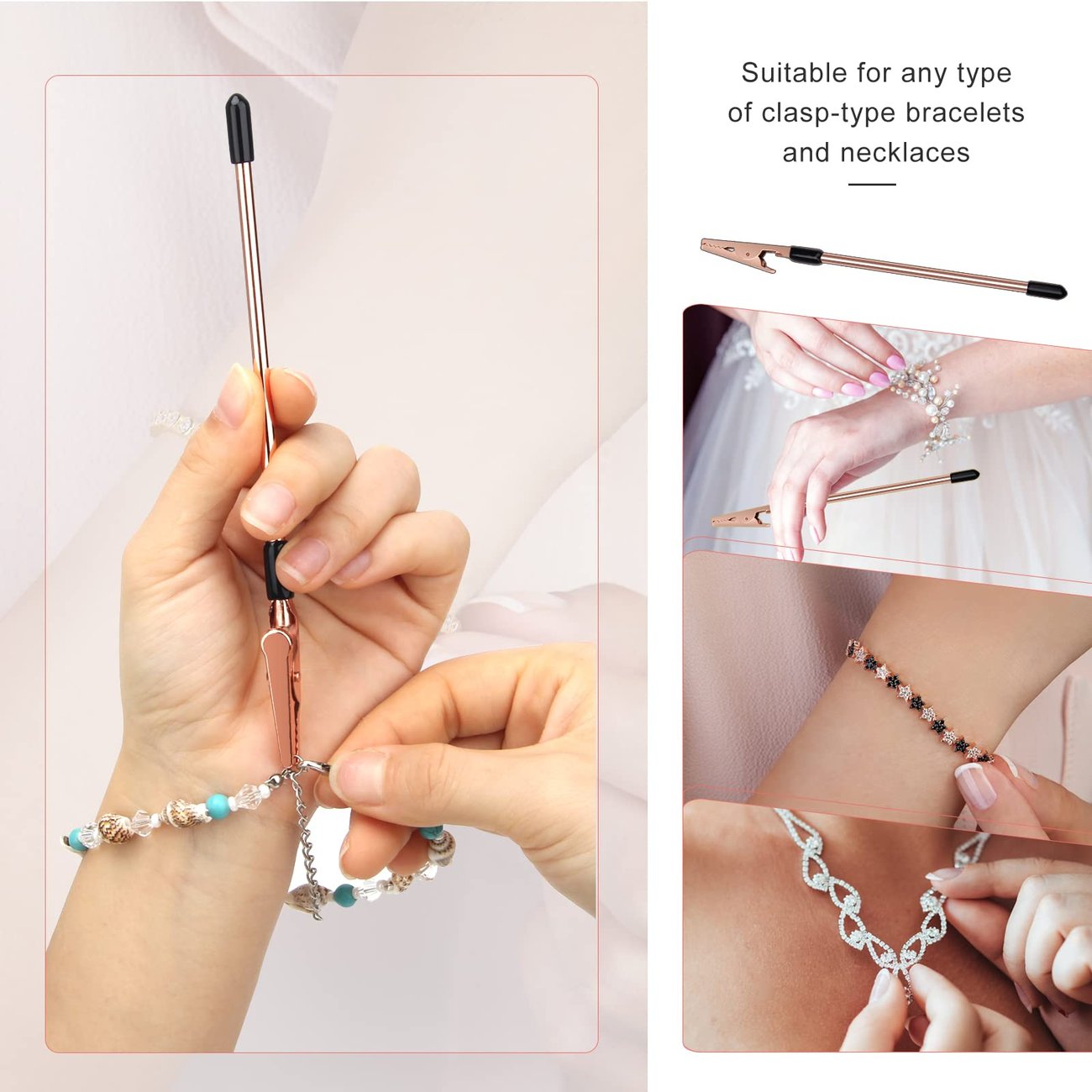 Suitable for any type of clasp-type bracelets and necklaces