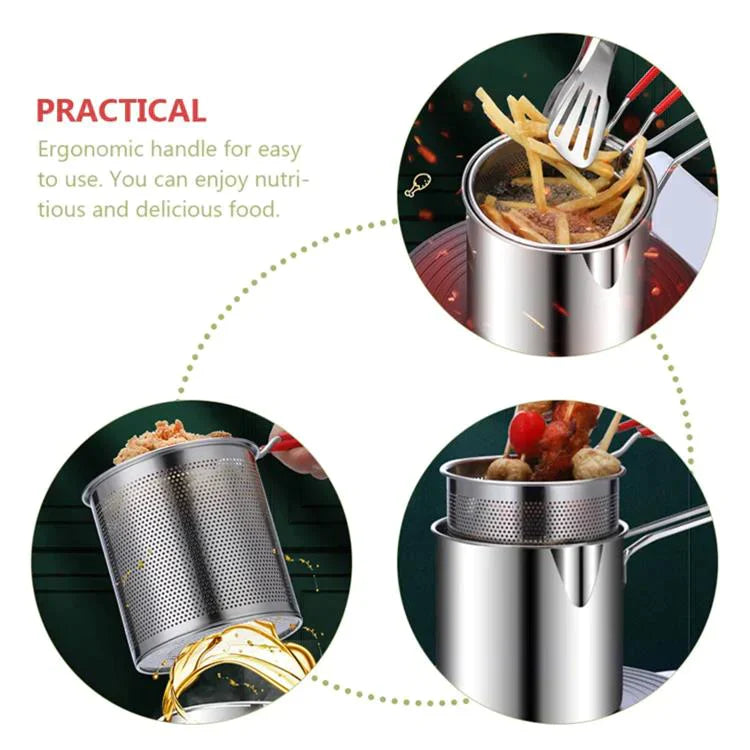 PRACTICAL

Ergonomic handle for easy to use. You can enjoy nutritious and delicious food.