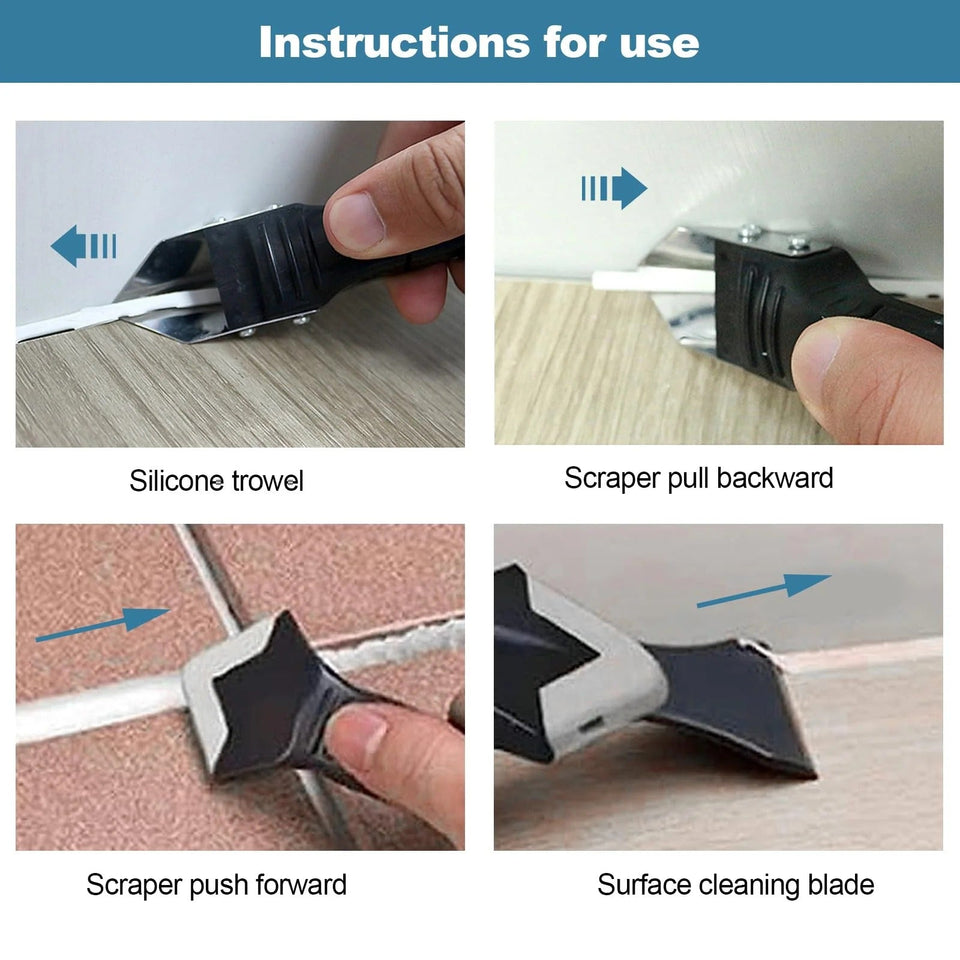 Instructions for use

Silicone trowel

Scraper pull backward

Scraper push forward

Surface cleaning blade