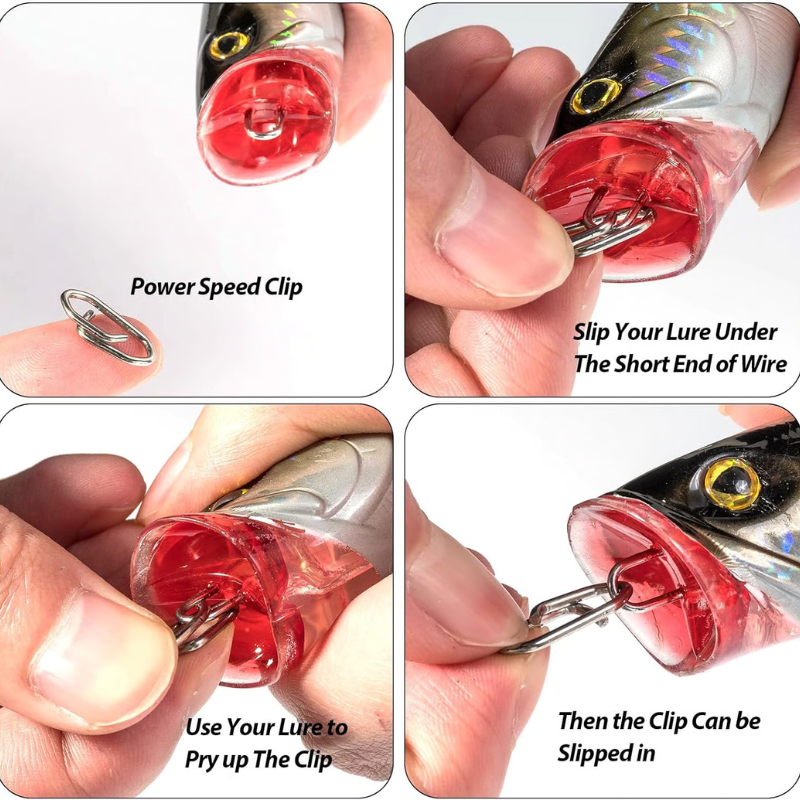 Power Speed Clip

Slip Your Lure Under The Short End of Wire

Use Your Lure to Pry up The Clip

Then the Clip Can be Slipped in