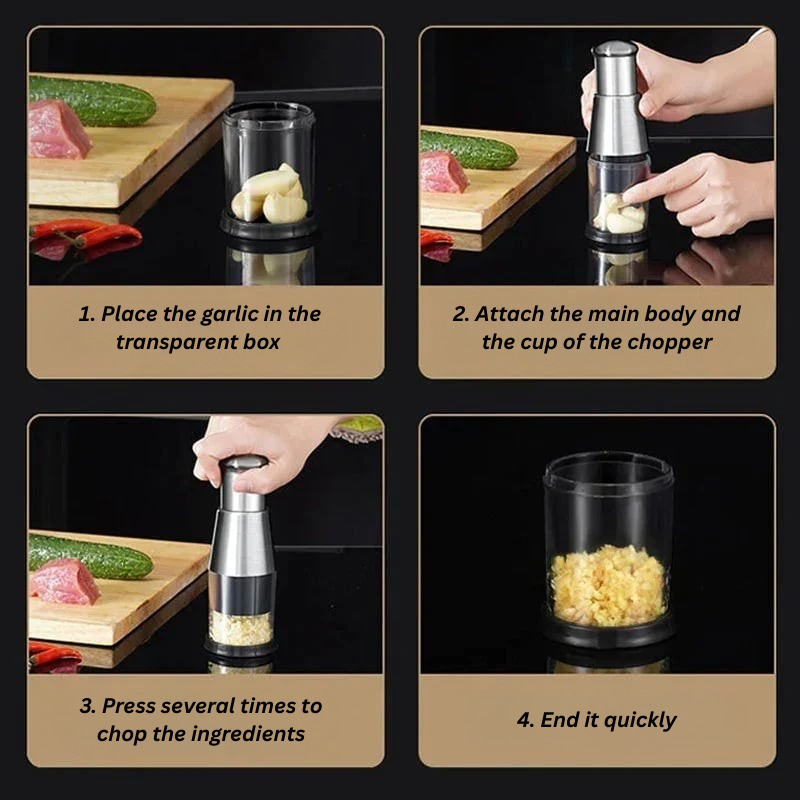 1. Place the garlic in the transparent box

2. Attach the main body and the cup of the chopper

3. Press several times to chop the ingredients

4. End it quickly