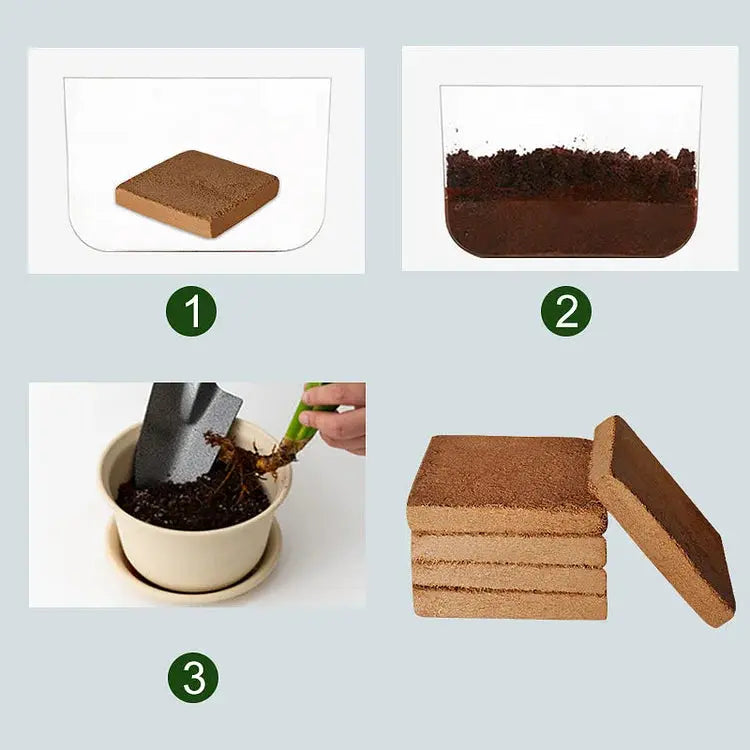 1

2

3