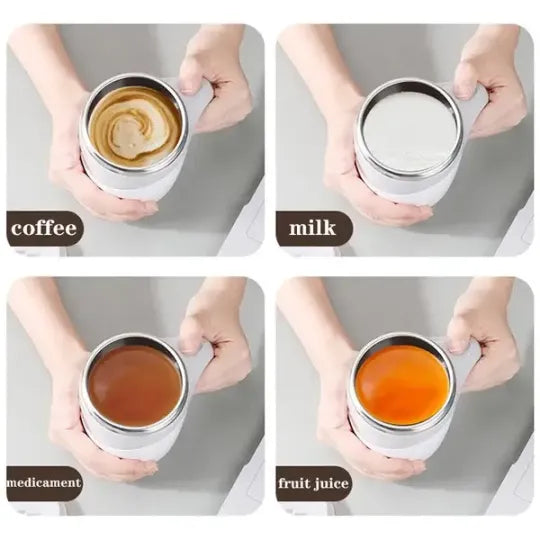 coffee

milk

medicament

fruit juice