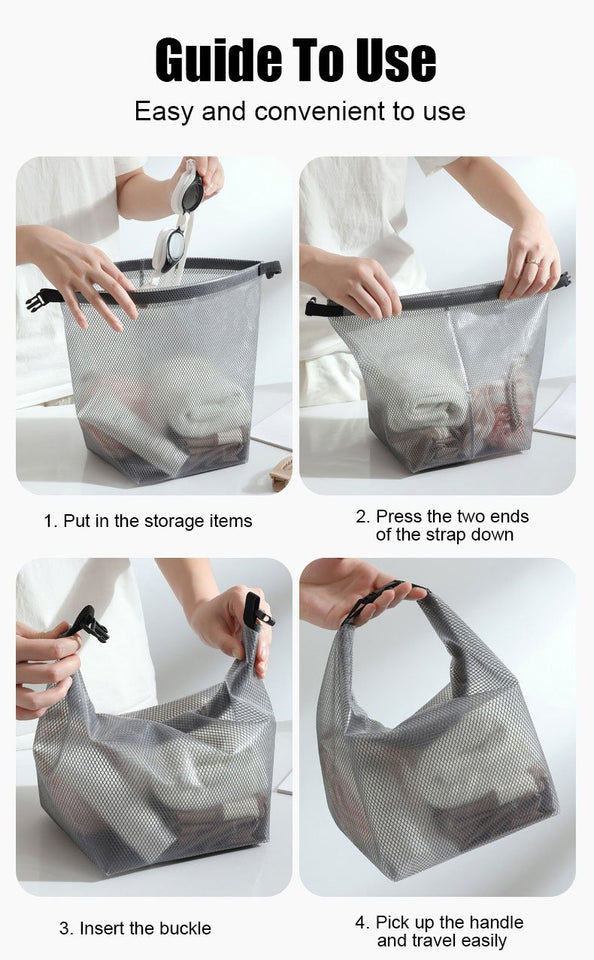 Guide To Use

Easy and convenient to use

1. Put in the storage items

2. Press the two ends of the strap down

3. Insert the buckle

4. Pick up the handle and travel easily