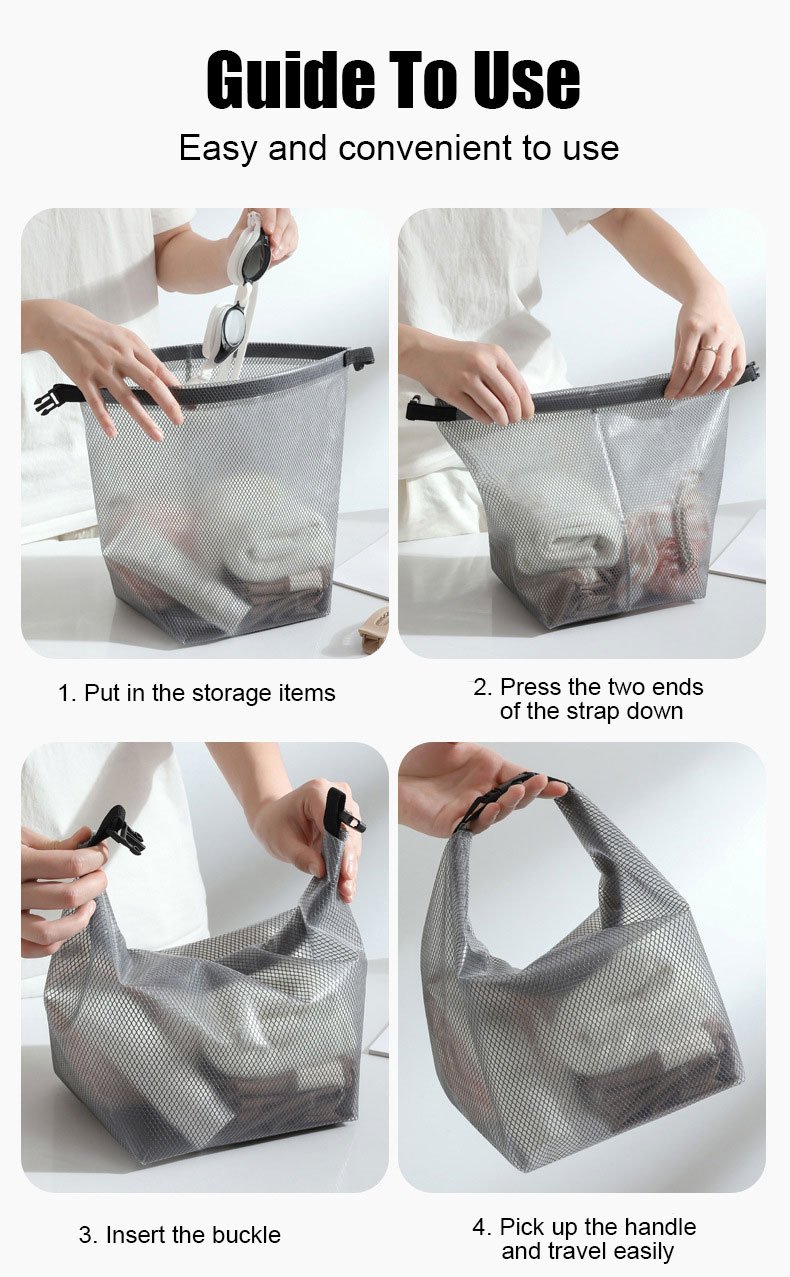 Guide To Use
Easy and convenient to use

1. Put in the storage items

2. Press the two ends of the strap down

3. Insert the buckle

4. Pick up the handle and travel easily