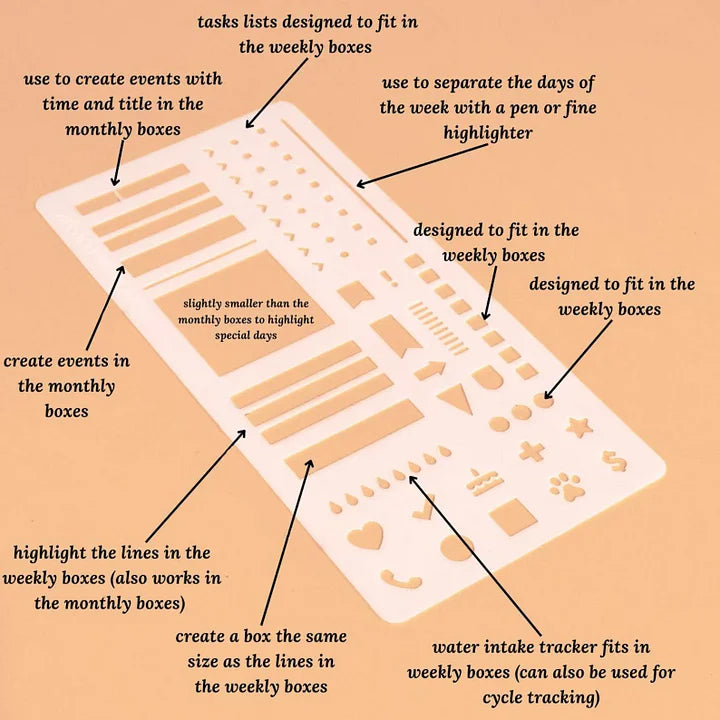 tasks lists designed to fit in the weekly boxes

use to create events with time and title in the monthly boxes

use to separate the days of the week with a pen or fine highlighter

designed to fit in the weekly boxes

designed to fit in the weekly boxes

slightly smaller than the monthly boxes to highlight special days

create events in the monthly boxes

highlight the lines in the weekly boxes (also works in the monthly boxes)

create a box the same size as the lines in the weekly boxes

water intake tracker fits in weekly boxes (can also be used for cycle tracking)