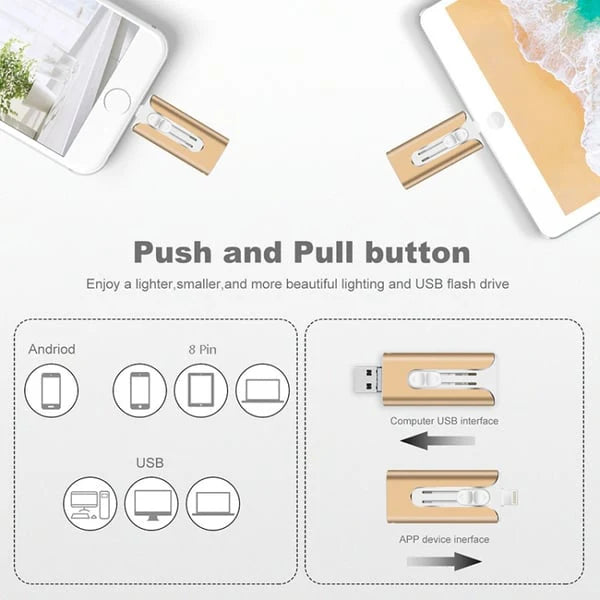 Push and Pull button

Enjoy a lighter,smaller,and more beautiful lighting and USB flash drive

Andriod

8 Pin

USB

Computer USB interface

APP device inerface