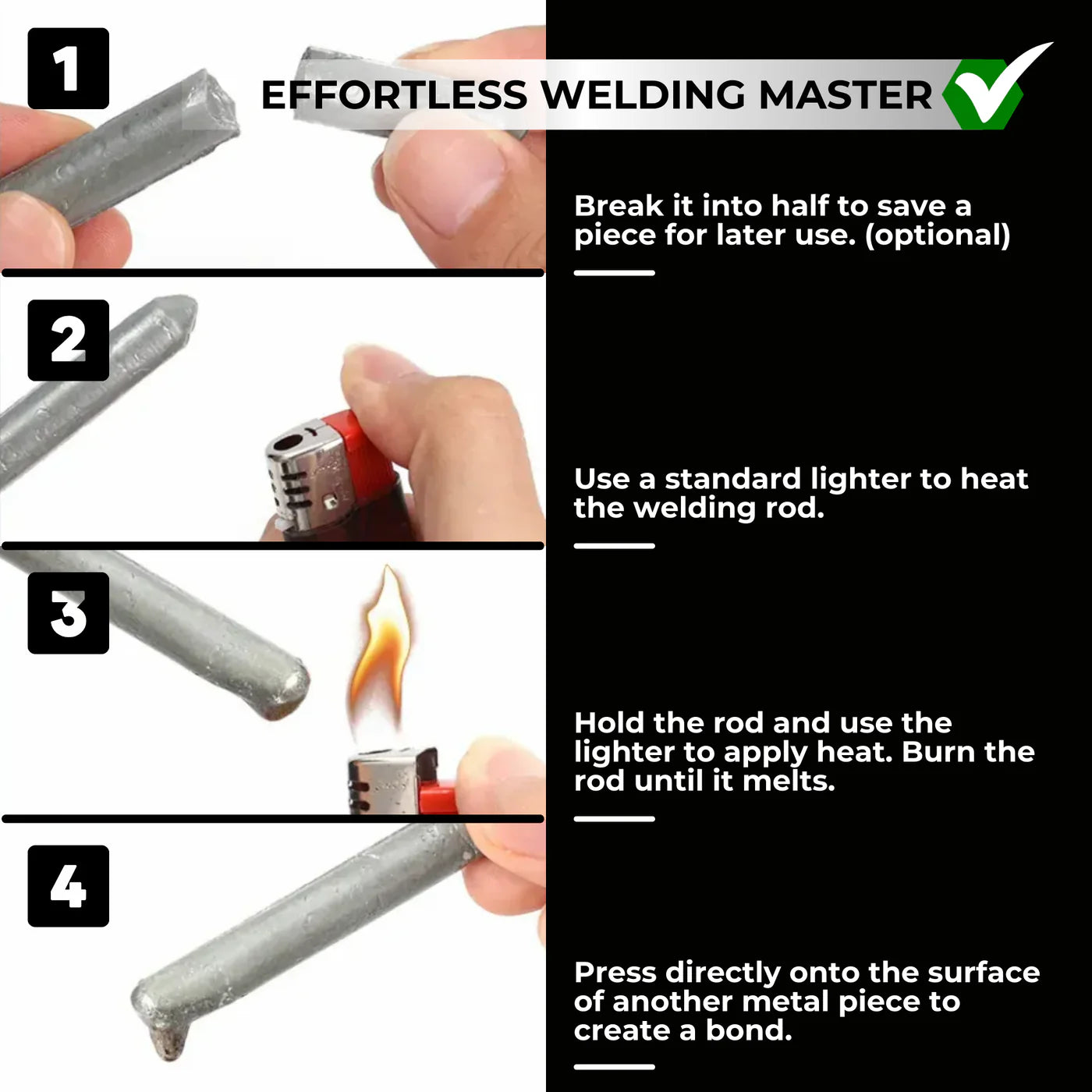 EFFORTLESS WELDING MASTER

1

Break it into half to save a piece for later use. (optional)

2

Use a standard lighter to heat the welding rod.

3

Hold the rod and use the lighter to apply heat. Burn the rod until it melts.

4

Press directly onto the surface of another metal piece to create a bond.