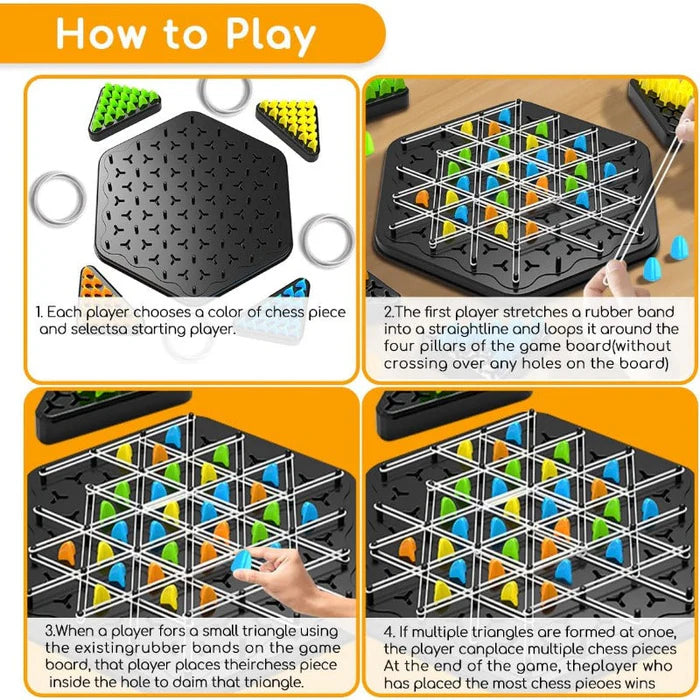 How to Play

1. Each player chooses a color of chess piece and selectsa starting player.

2.The first player stretches a rubber band into a straightline and loops it around the four pillars of the game board(without crossing over any holes on the board)

3.When a player fors a small triangle using the existingrubber bands on the game board, that player places theirchess piece inside the hole to daim that tniangle.

4. If multiple triangles are formed at onoe, the player canplace multiple chess pieces At the end of the game, theplayer who has placed the most chess pieoes wins