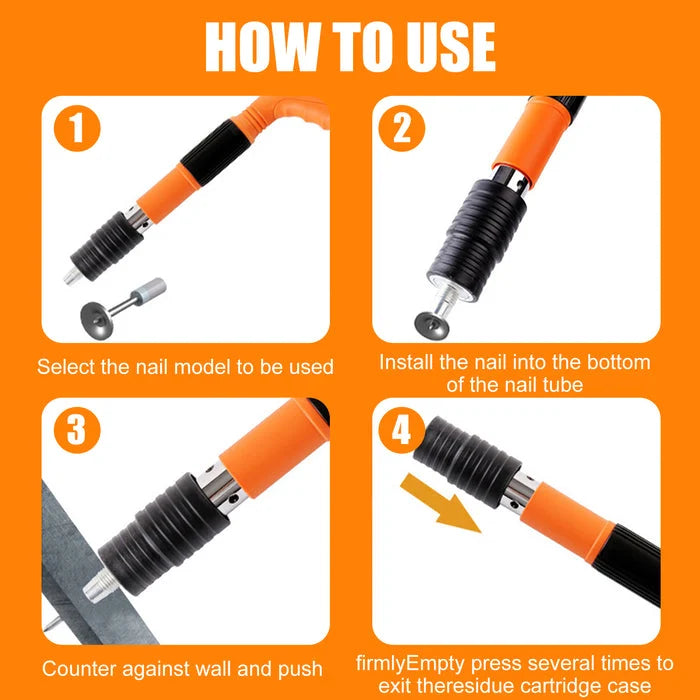 HOW TO USE

1

Select the nail model to be used

2

Install the nail into the bottom of the nail tube

3

Counter against wall and push

4

firmlyEmpty press several times to exit theresidue cartridge case