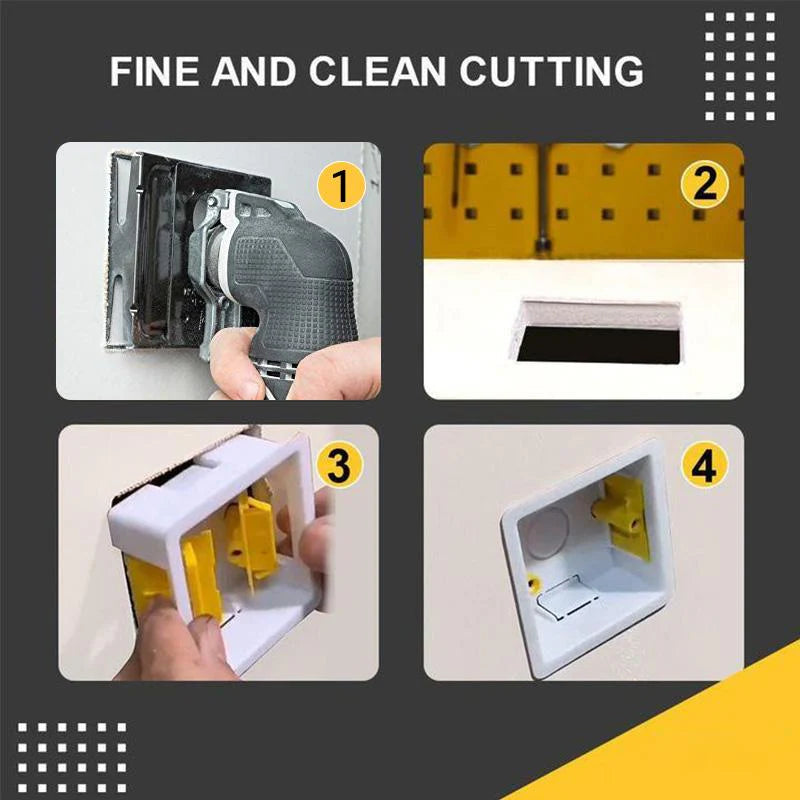 FINE AND CLEAN CUTTING

1

2

3

4