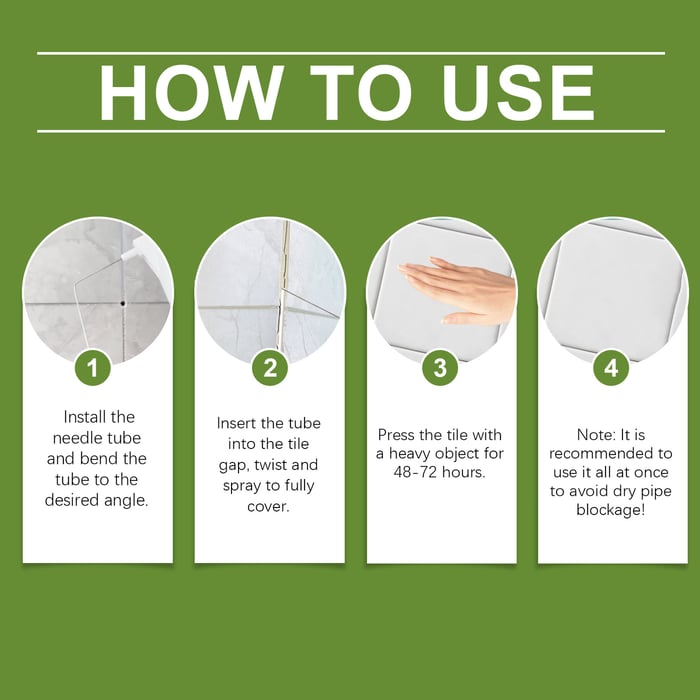 HOW TO USE

1

Install the needle tube and bend the tube to the desired angle.

2

Insert the tube into the tile gap, twist and spray to fully cover.

3

Press the tile with a heavy object for 48-72 hours.

4

Note: It is recommended to use it all at once to avoid dry pipe blockage!