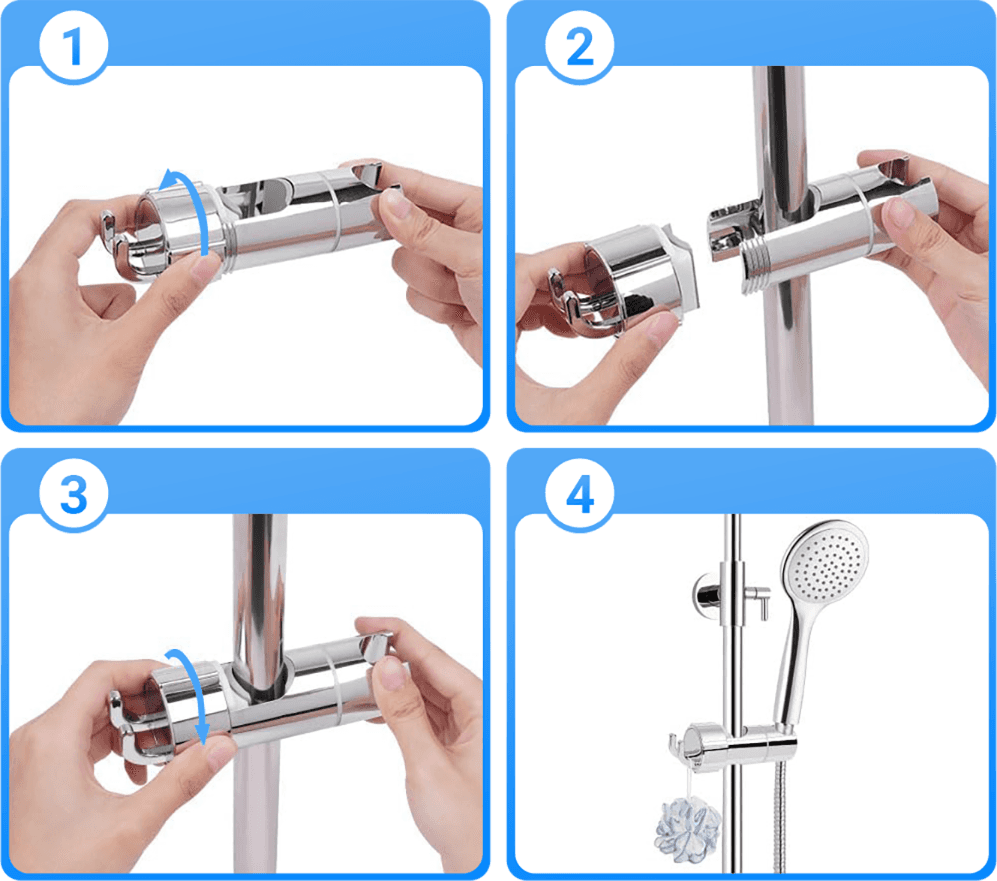 1

2

3

4