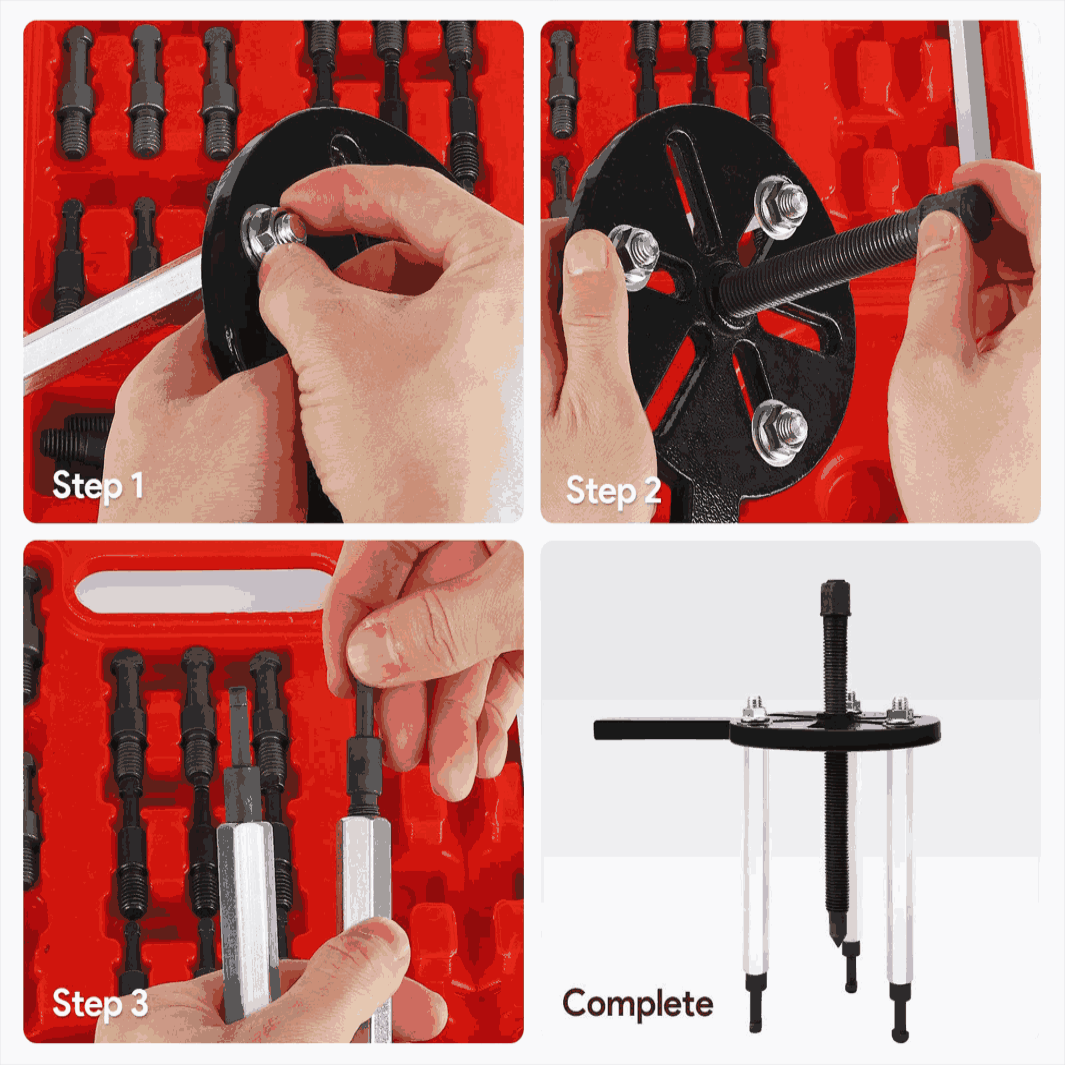 Step 1

Step 2

Step 3

Complete