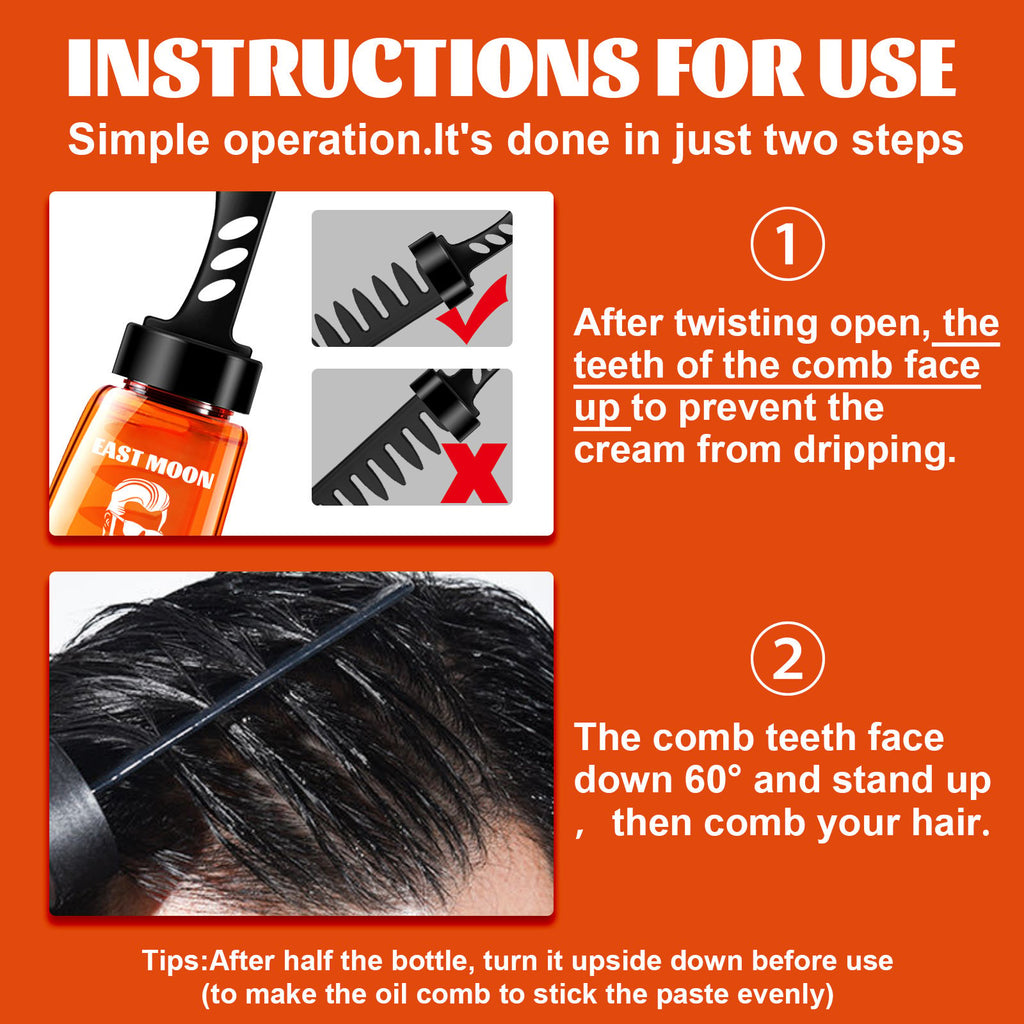 INSTRUCTIONS FOR USE

Simple operation.It's done in just two steps

EAST MOON

①

After twisting open, the teeth of the comb face up to prevent the cream from dripping.

②

The comb teeth face down 60° and stand up , then comb your hair.

Tips:After half the bottle, turn it upside down before use (to make the oil comb to stick the paste evenly)