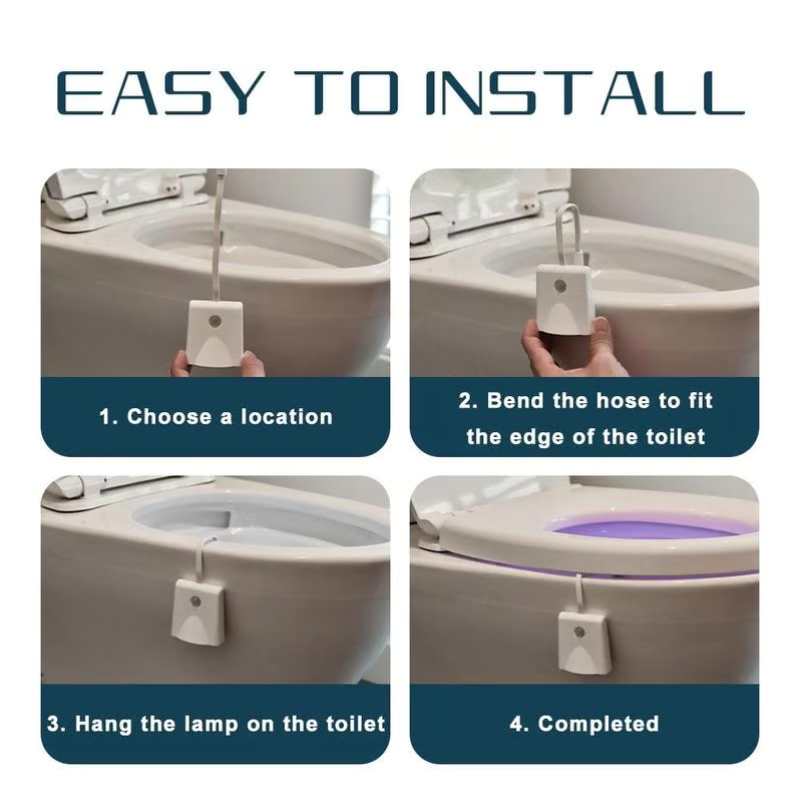 EASY TO INSTALL

1. Choose a location

2. Bend the hose to fit the edge of the toilet

3. Hang the lamp on the toilet

4. Completed