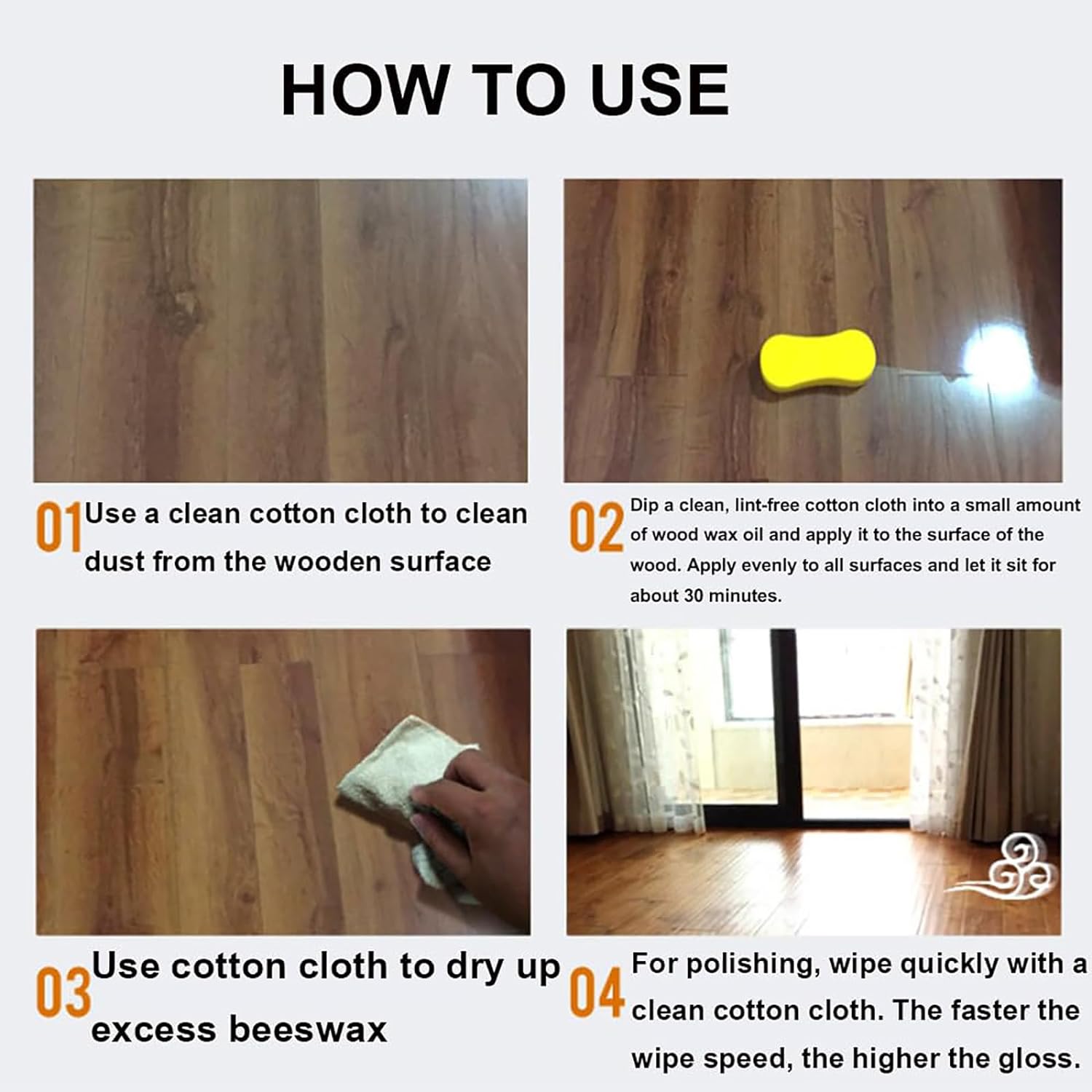 HOW TO USE

01 Use a clean cotton cloth to clean dust from the wooden surface

02 Dip a clean, lint-free cotton cloth into a small amount of wood wax oil and apply it to the surface of the wood. Apply evenly to all surfaces and let it sit for about 30 minutes.

03 Use cotton cloth to dry up excess beeswax

04 For polishing, wipe quickly with a clean cotton cloth. The faster the wipe speed, the higher the gloss.