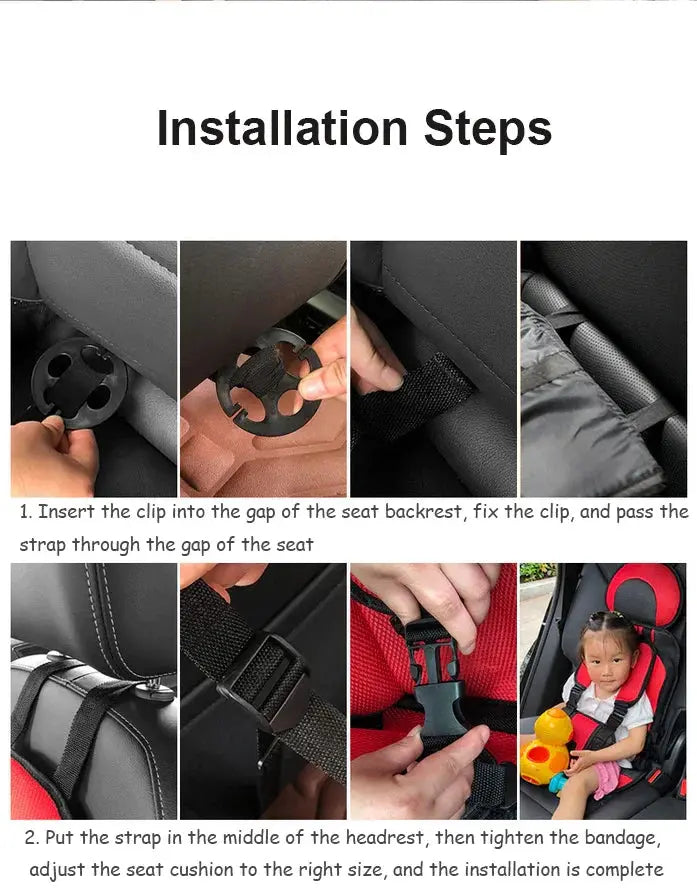 Installation Steps

1. Insert the clip into the gap of the seat backrest, fix the clip, and pass the strap through the gap of the seat

2. Put the strap in the middle of the headrest, then tighten the bandage, adjust the seat cushion to the right size, and the installation is complete