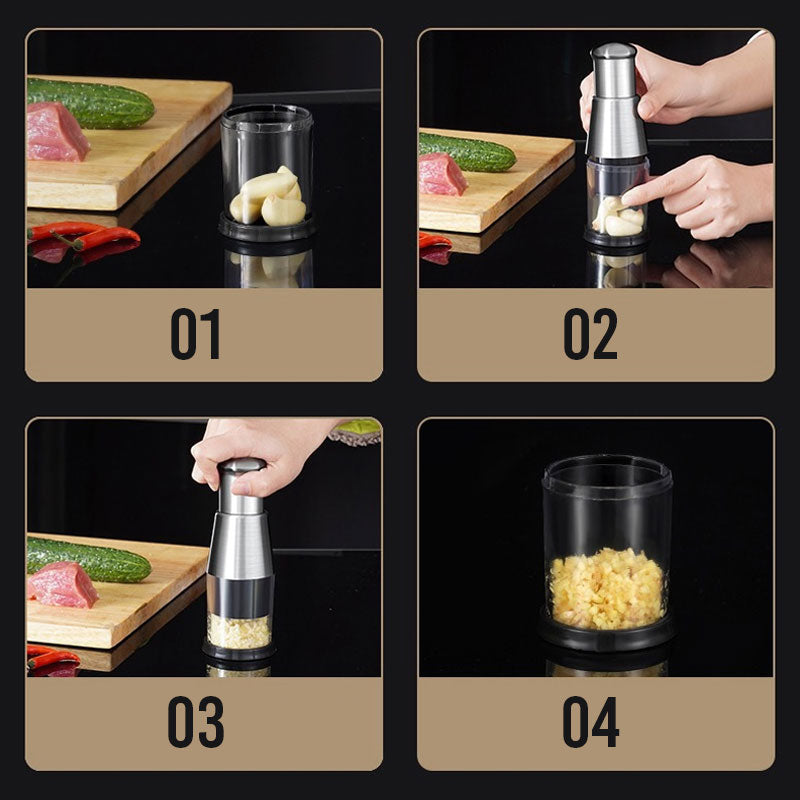 01

02

03

04