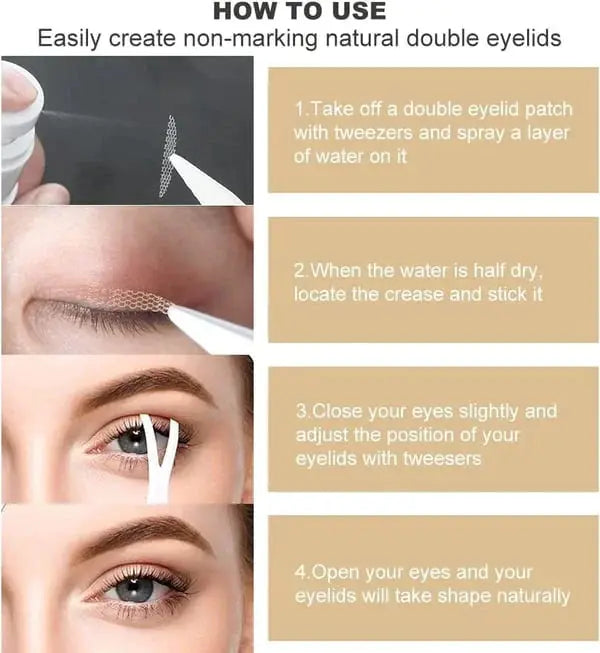 HOW TO USE
Easily create non-marking natural double eyelids

1.Take off a double eyelid patch with tweezers and spray a layer of water on it

2.When the water is half dry, locate the crease and stick it

3.Close your eyes slightly and adjust the position of your eyelids with tweesers

4.Open your eyes and your eyelids will take shape naturally