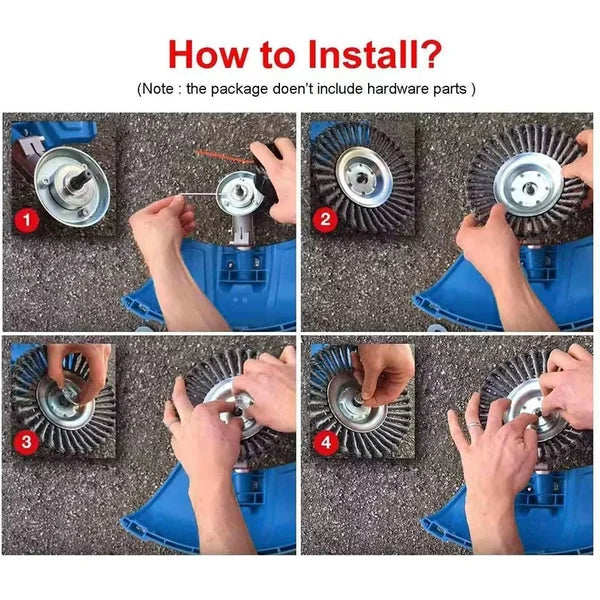 How to Install?

(Note : the package doen't include hardware parts )

1

2

3

4