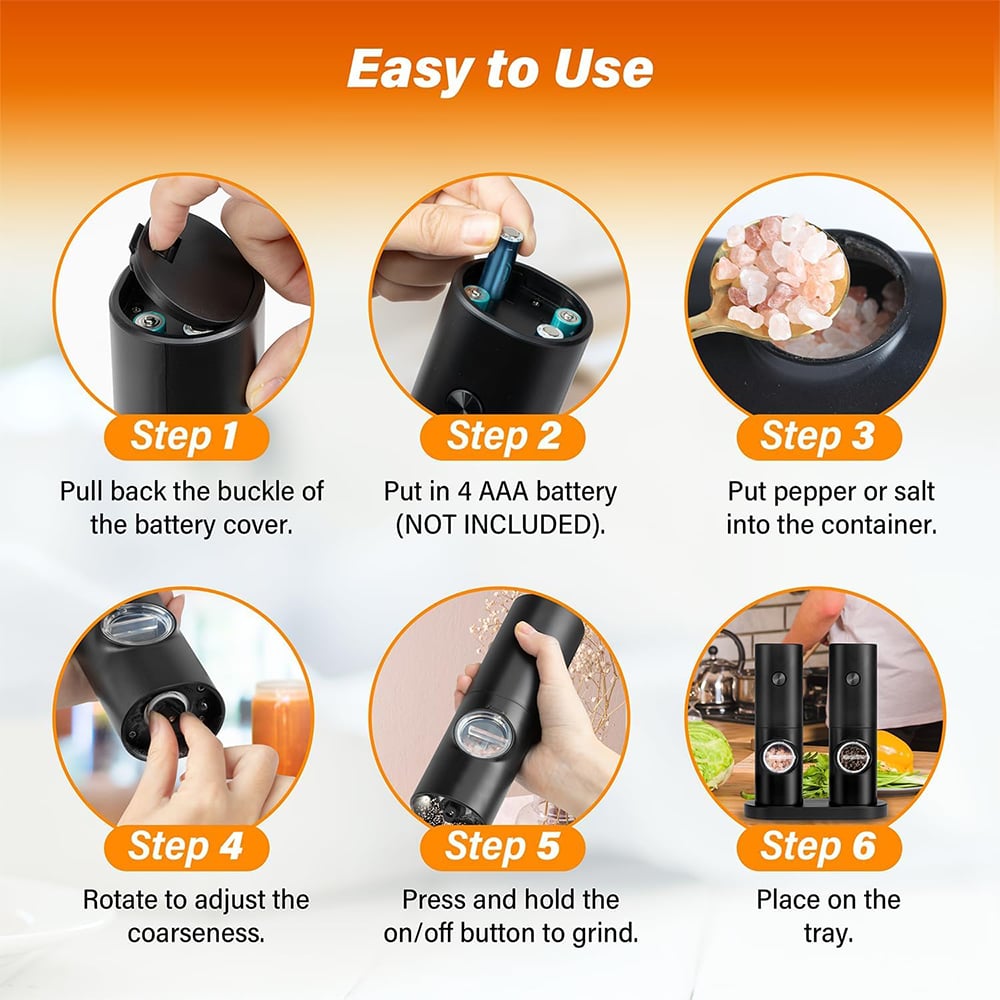 Easy to Use

Step 1
Pull back the buckle of the battery cover.

Step 2
Put in 4 AAA battery (NOT INCLUDED).

Step 3
Put pepper or salt into the container.

Step 4
Rotate to adjust the coarseness.

Step 5
Press and hold the on/off button to grind.

Step 6
Place on the tray.