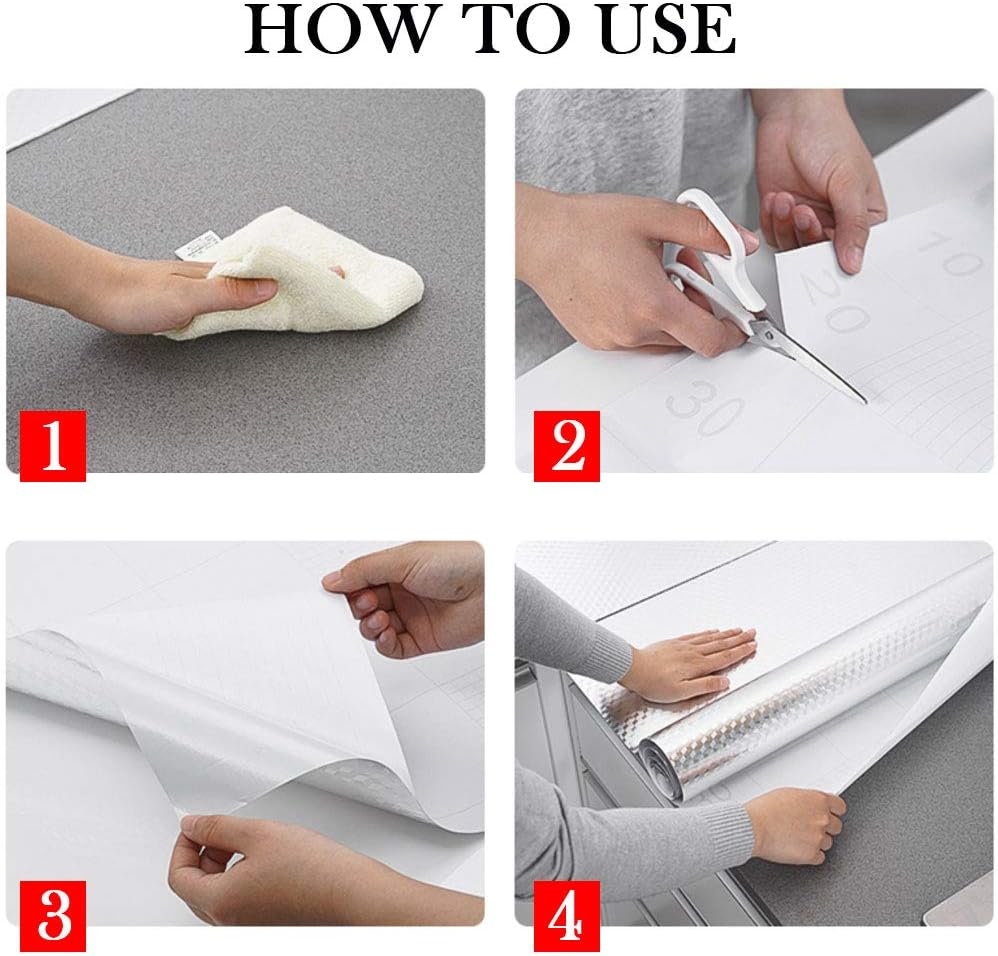 HOW TO USE

1

10
20
30
2

3

4