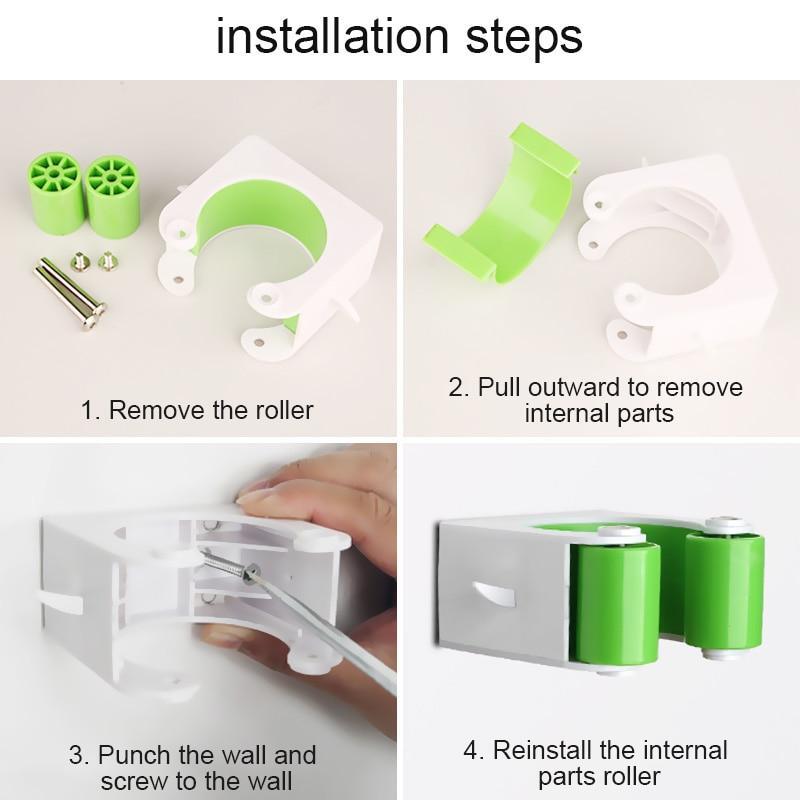 installation steps

1. Remove the roller

2. Pull outward to remove internal parts

3. Punch the wall and screw to the wall

4. Reinstall the internal parts roller