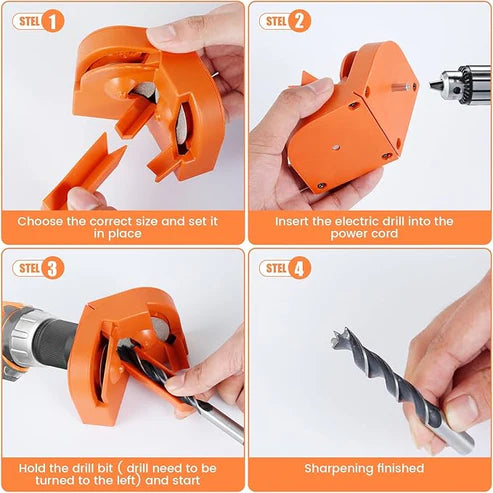 STEL 1

Choose the correct size and set it in place

STEL 2

Insert the electric drill into the power cord

STEL 3

Hold the drill bit ( drill need to be turned to the left) and start

STEL 4

Sharpening finished