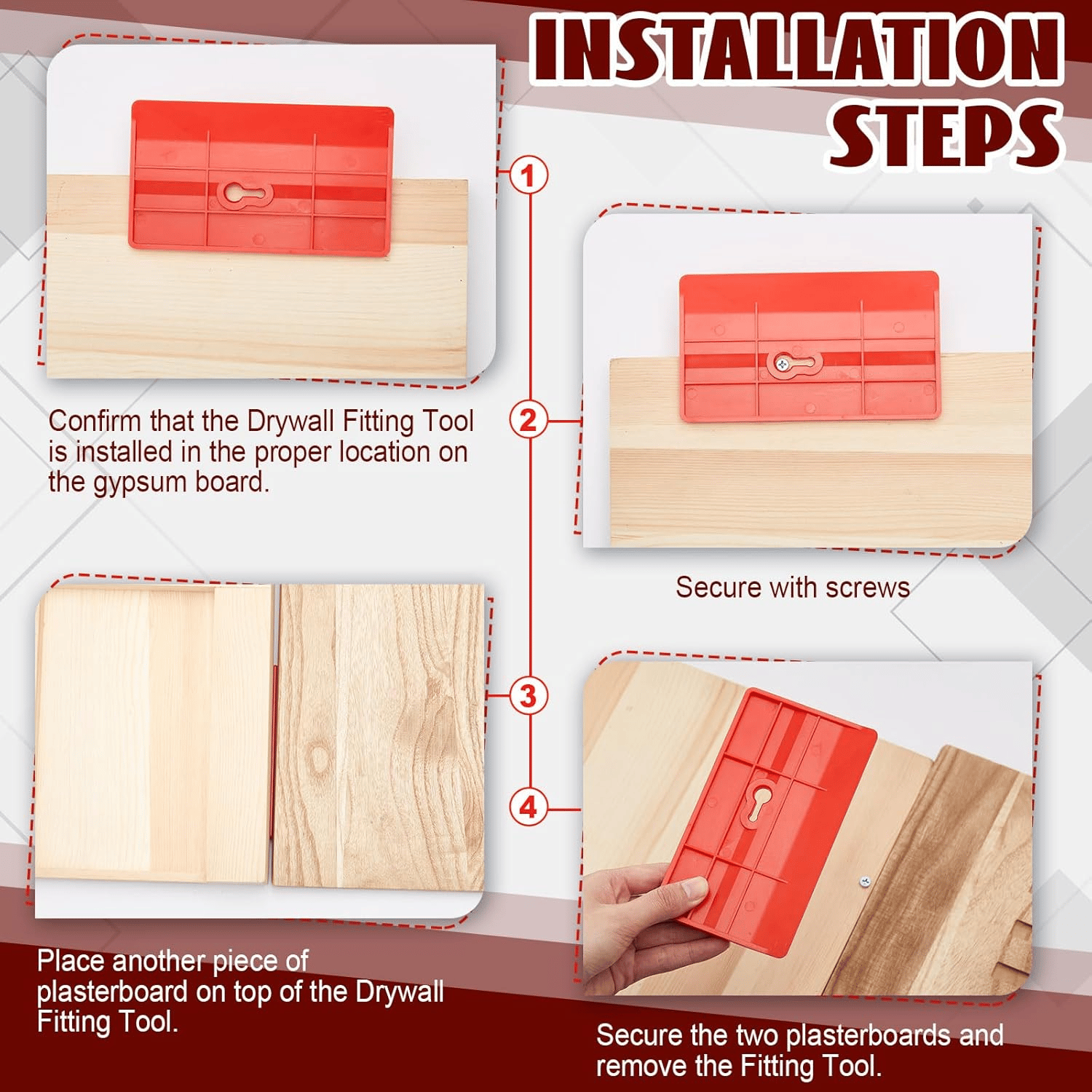 INSTALLATION STEPS

1

Confirm that the Drywall Fitting Tool is installed in the proper location on the gypsum board.

2

Secure with screws

3

Place another piece of plasterboard on top of the Drywall Fitting Tool.

4

Secure the two plasterboards and remove the Fitting Tool.