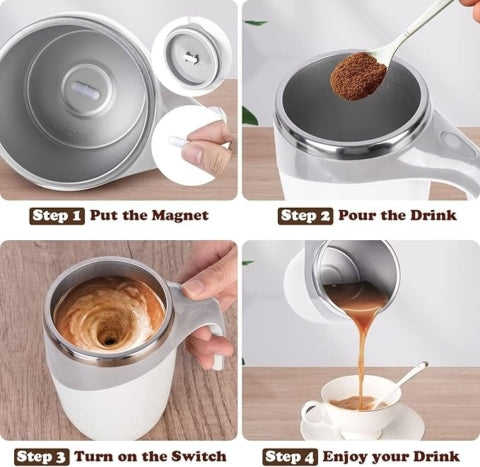 Step 1 Put the Magnet

Step 2 Pour the Drink

Step 3 Turn on the Switch

Step 4 Enjoy your Drink