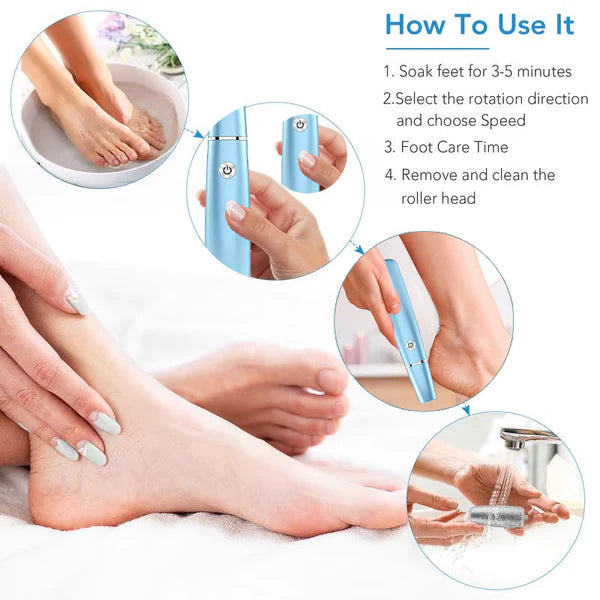 How To Use It

1. Soak feet for 3-5 minutes

2.Select the rotation direction and choose Speed

3. Foot Care Time

4. Remove and clean the roller head