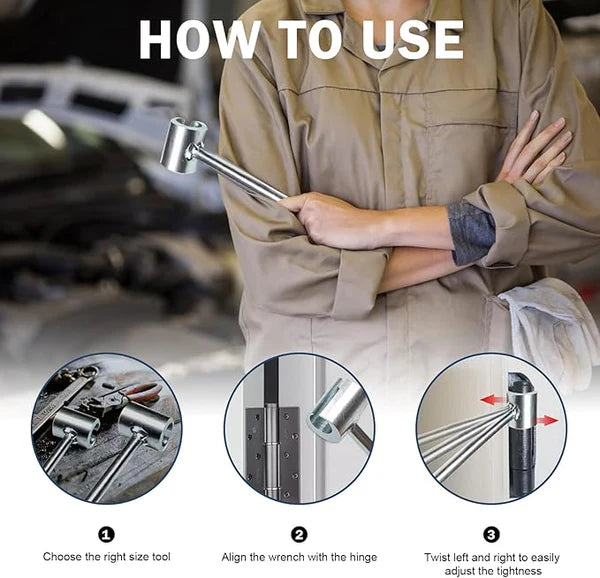 HOW TO USE

1
Choose the right size tool

2
Align the wrench with the hinge

3
Twist left and right to easily adjust the tightness