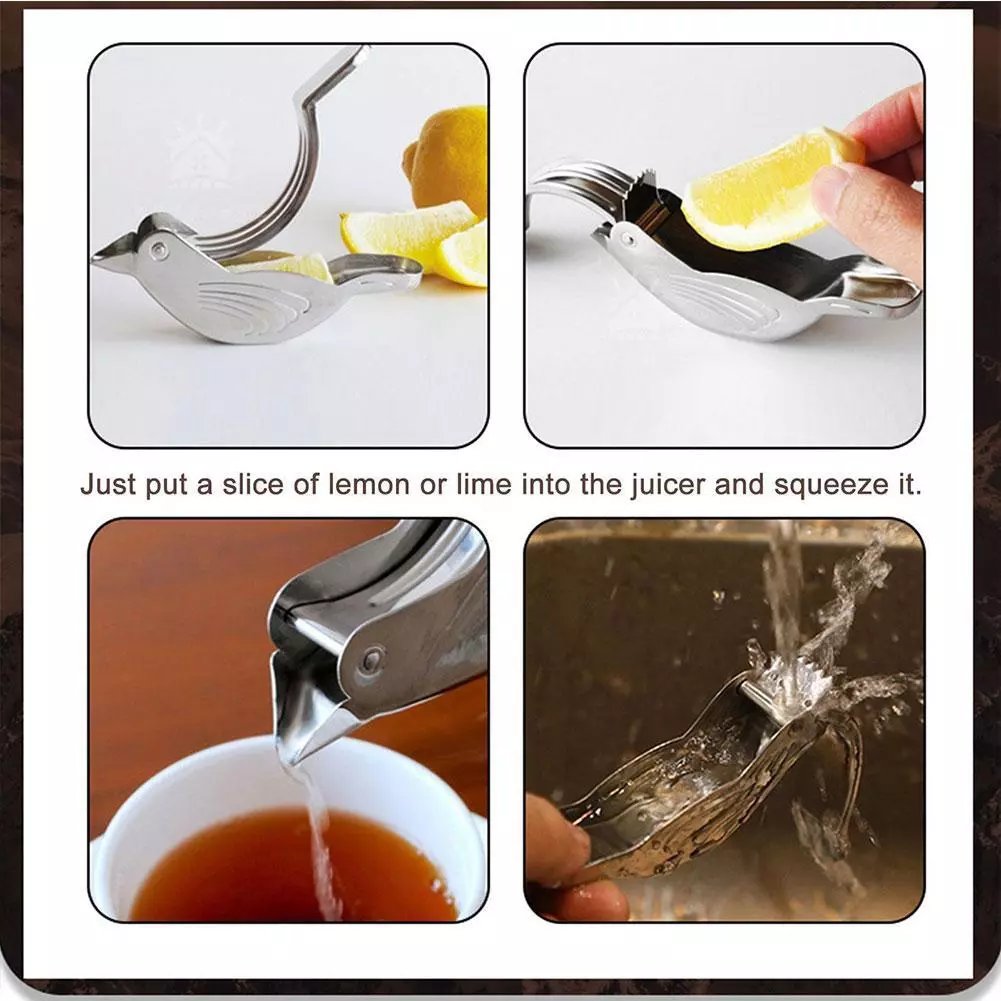 Just put a slice of lemon or lime into the juicer and squeeze it.