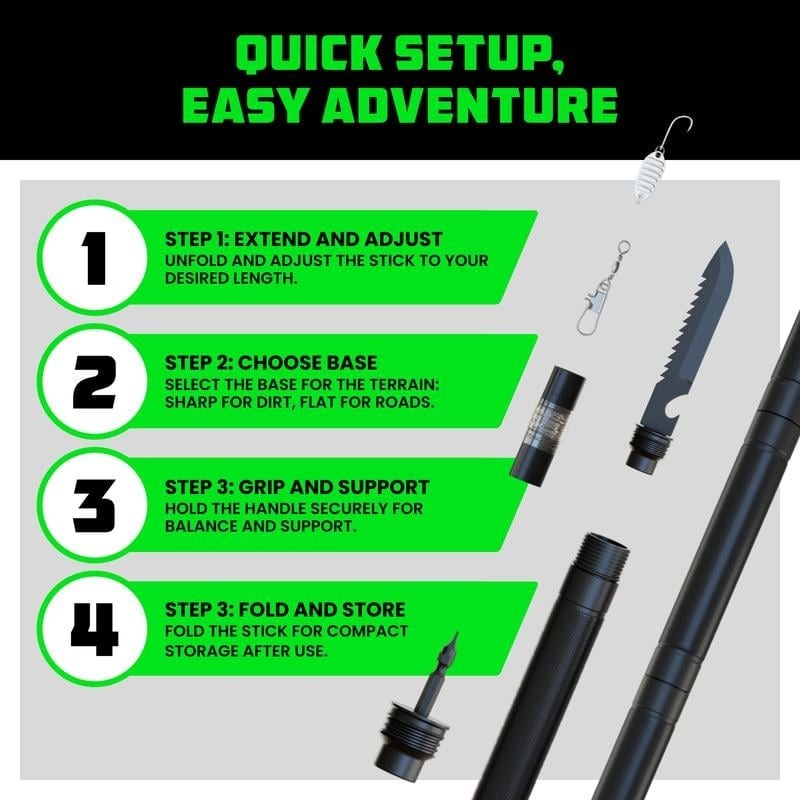 QUICK SETUP, EASY ADVENTURE

1

STEP 1: EXTEND AND ADJUST
UNFOLD AND ADJUST THE STICK TO YOUR DESIRED LENGTH.

2

STEP 2: CHOOSE BASE
SELECT THE BASE FOR THE TERRAIN: SHARP FOR DIRT, FLAT FOR ROADS.

3

STEP 3: GRIP AND SUPPORT
HOLD THE HANDLE SECURELY FOR BALANCE AND SUPPORT.

4

STEP 3: FOLD AND STORE
FOLD THE STICK FOR COMPACT STORAGE AFTER USE.