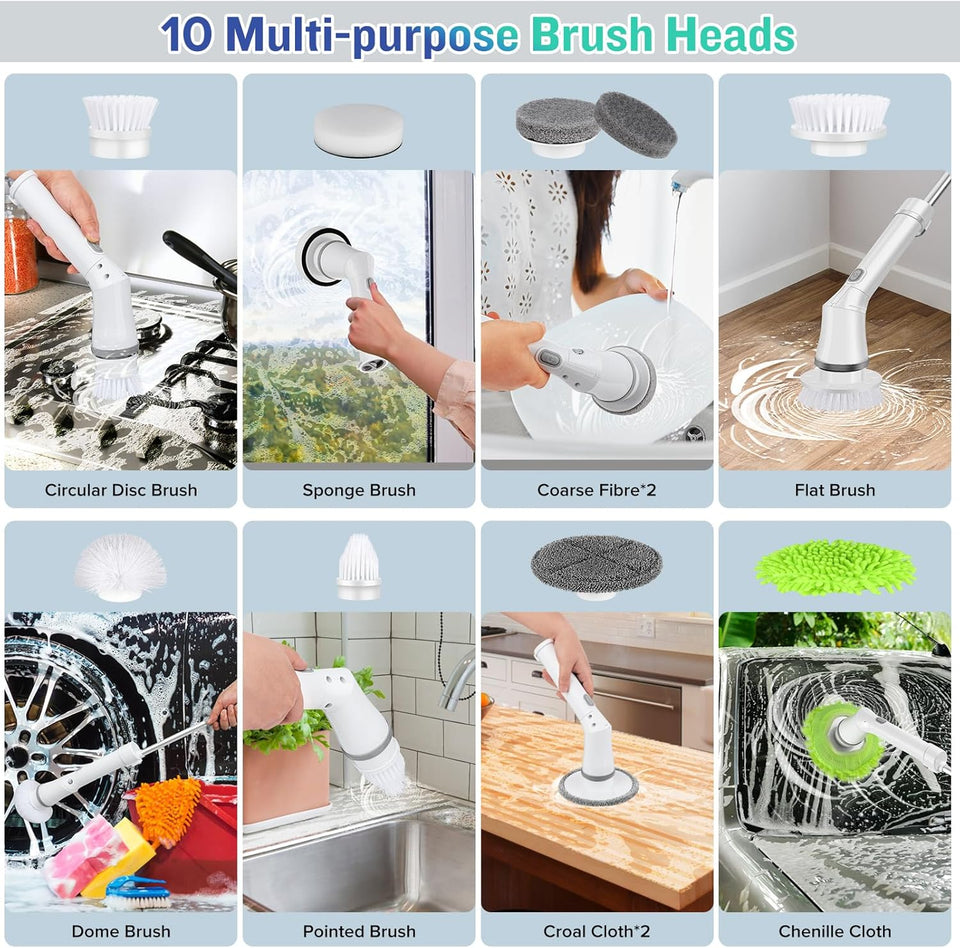 10 Multi-purpose Brush Heads

Circular Disc Brush

Sponge Brush

Coarse Fibre*2

Flat Brush

Dome Brush

Pointed Brush

Croal Cloth*2

Chenille Cloth