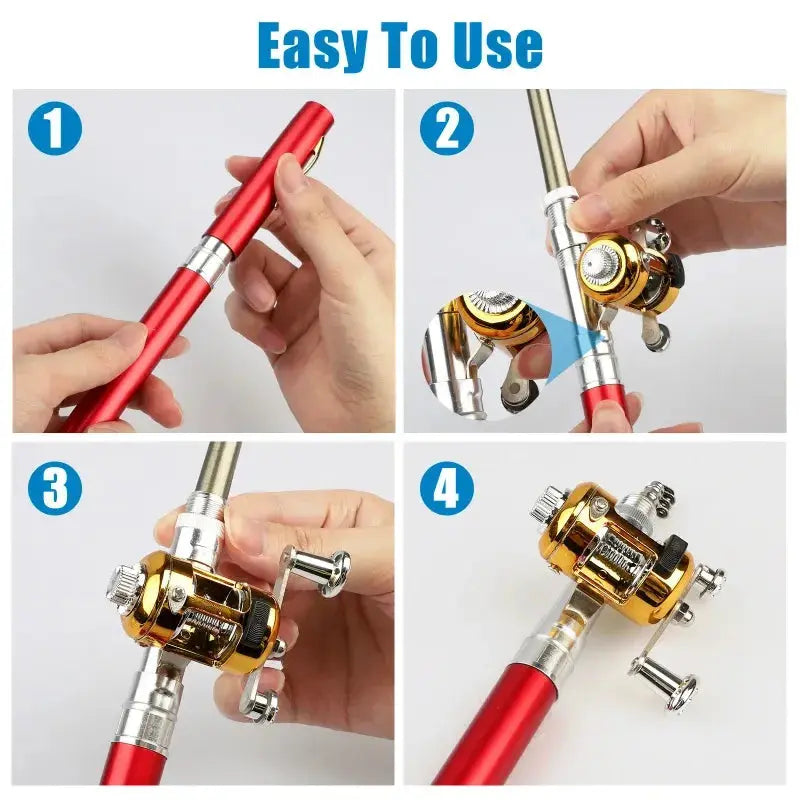 Easy To Use

1

2

3

4