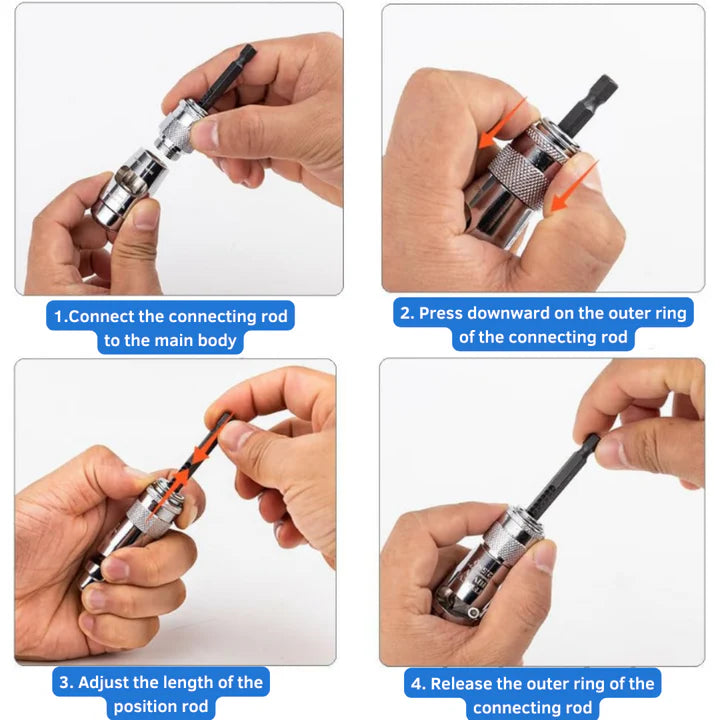 1.Connect the connecting rod to the main body

2. Press downward on the outer ring of the connecting rod

3. Adjust the length of the position rod

4. Release the outer ring of the connecting rod