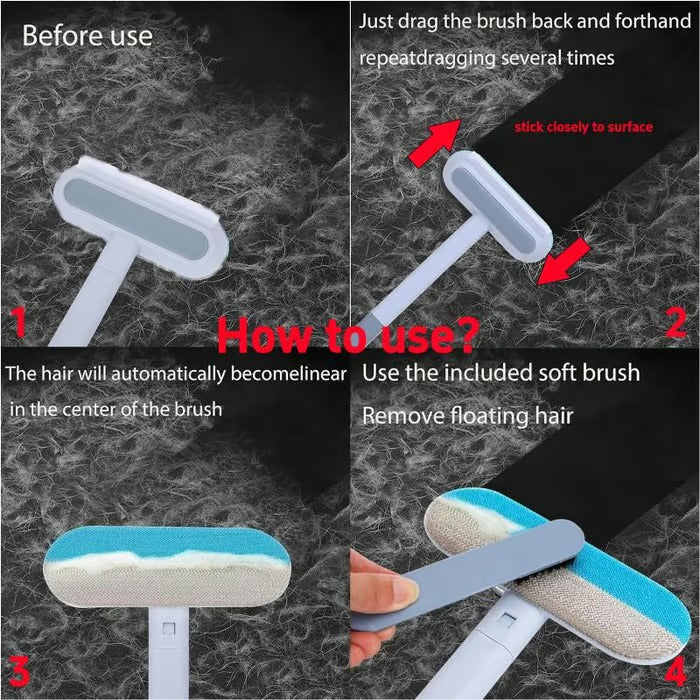 Before use

1

Just drag the brush back and forthand repeatdragging several times

stick closely to surface

2

How to use?

The hair will automatically becomelinear in the center of the brush

3

Use the included soft brush

Remove floating hair

4