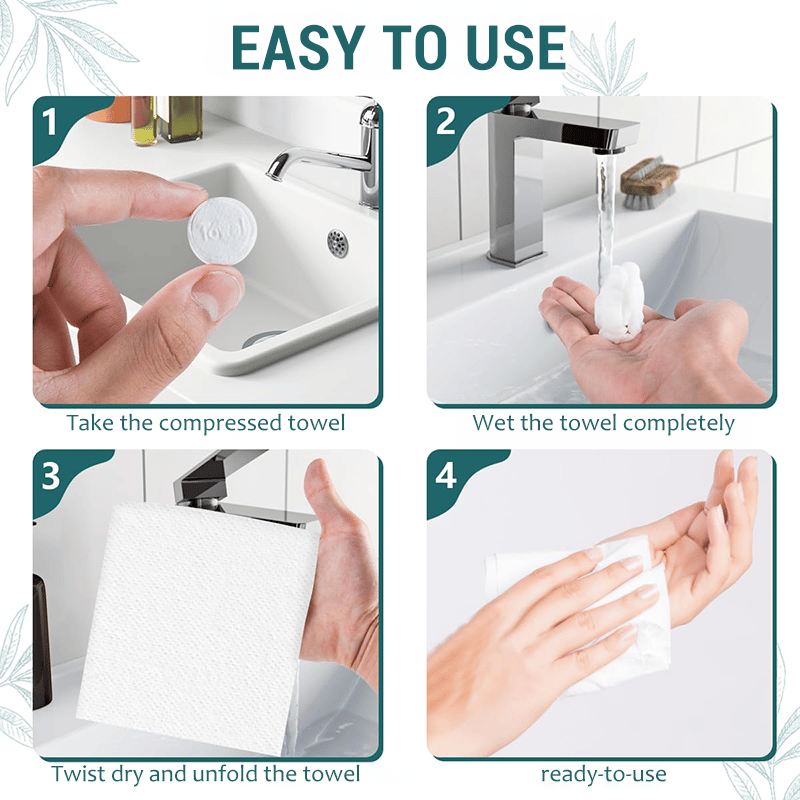 EASY TO USE

1

Towel

Take the compressed towel

2

Wet the towel completely

3

Twist dry and unfold the towel

4

ready-to-use