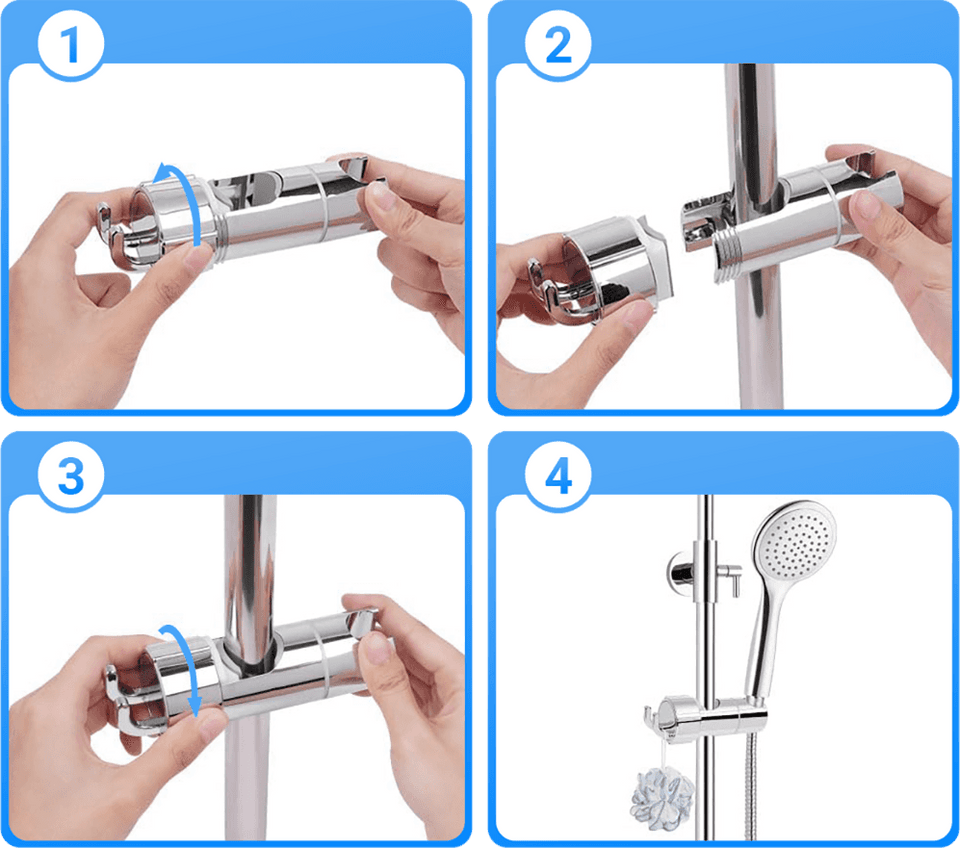 1

2

3

4